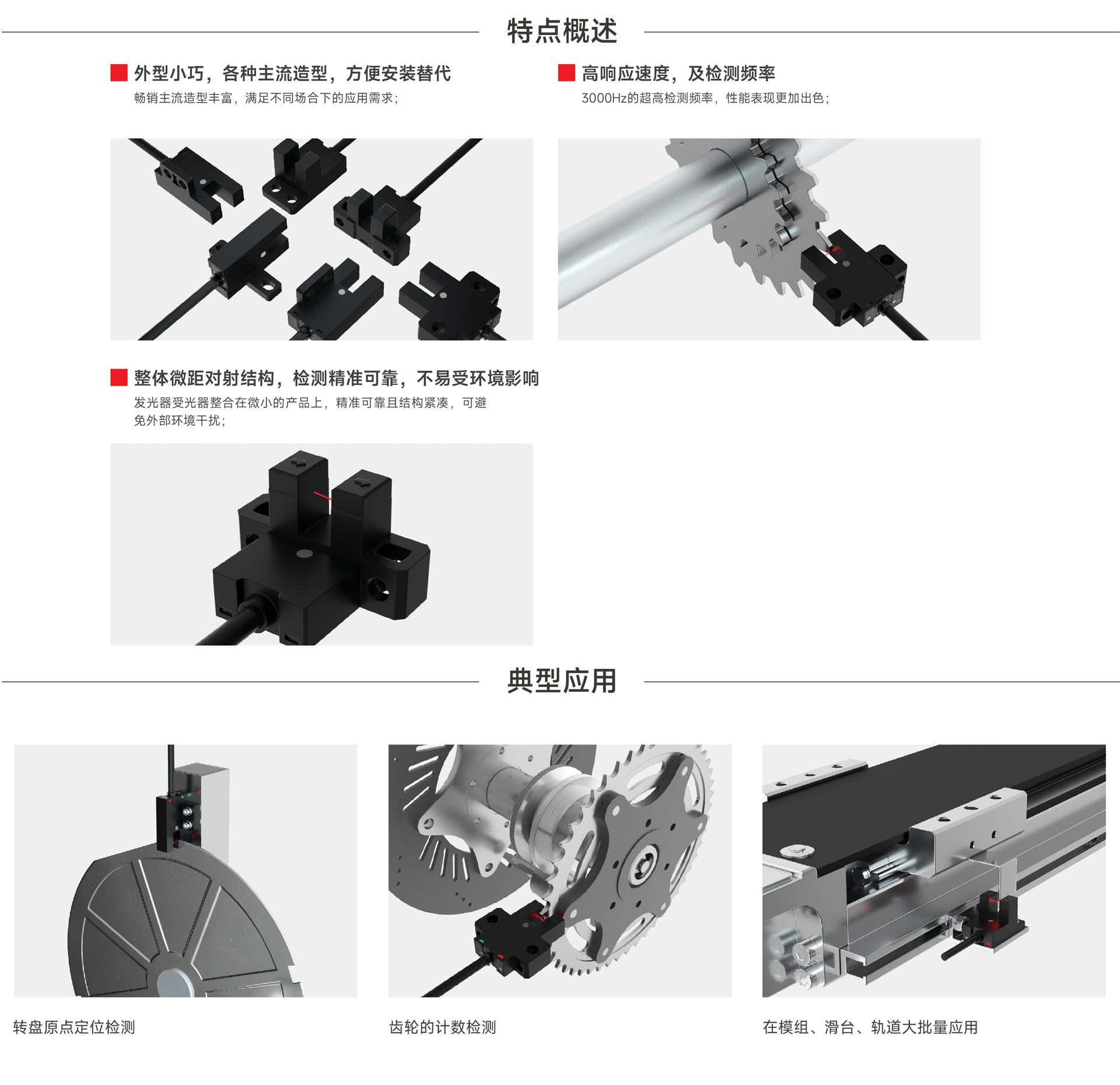 特点概述

外型小巧，各种主流造型，方便安装替代

畅销主流造型丰富，满足不同场合下的应用需求；

高响应速度，及检测频率

3000Hz的超高检测频率，性能表现更加出色；

整体微距对射结构，检测精准可靠，不易受环境影响

发光器受光器整合在微小的产品上，精准可靠且结构紧凑，可避免外部环境干扰；

典型应用

转盘原点定位检测

齿轮的计数检测

在模组、滑台、轨道大批量应用